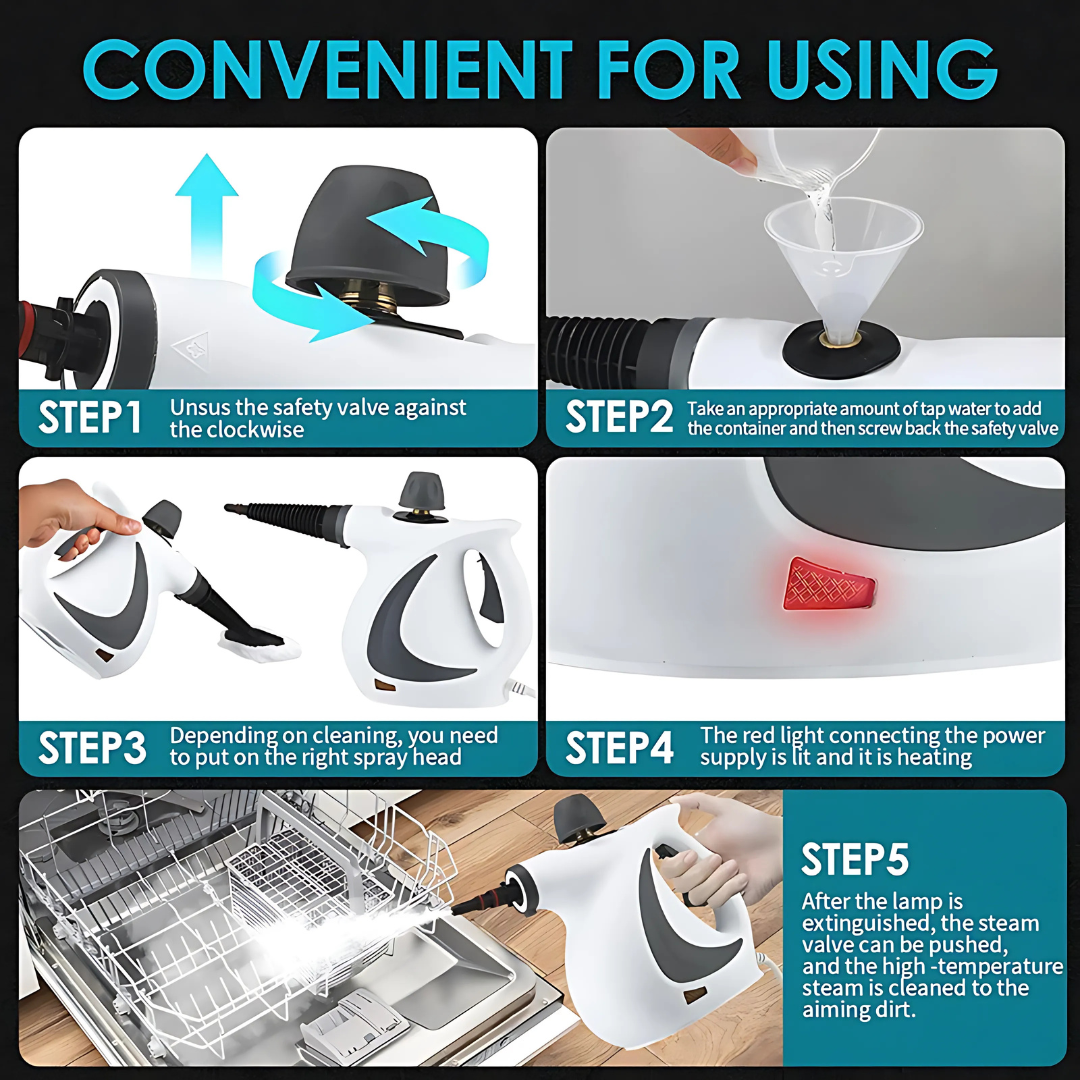 CONVENIENT FOR USING

STEP1 Unsus the safety valve against the clockwise

STEP2 Take an appropriate amount of tap water to add the container and then screw back the safety valve

STEP3 Depending on cleaning, you need to put on the right spray head

STEP4 The red light connecting the power supply is lit and it is heating

STEP5
After the lamp is extinguished, the steam valve can be pushed, and the high -temperature steam is cleaned to the aiming dirt.