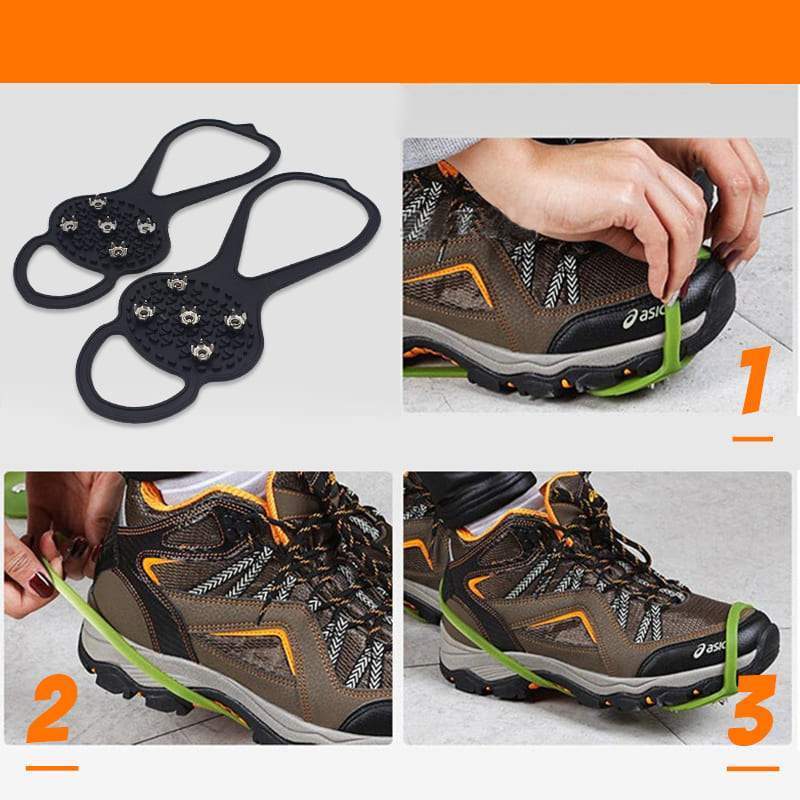 asic
1
2
asic
3