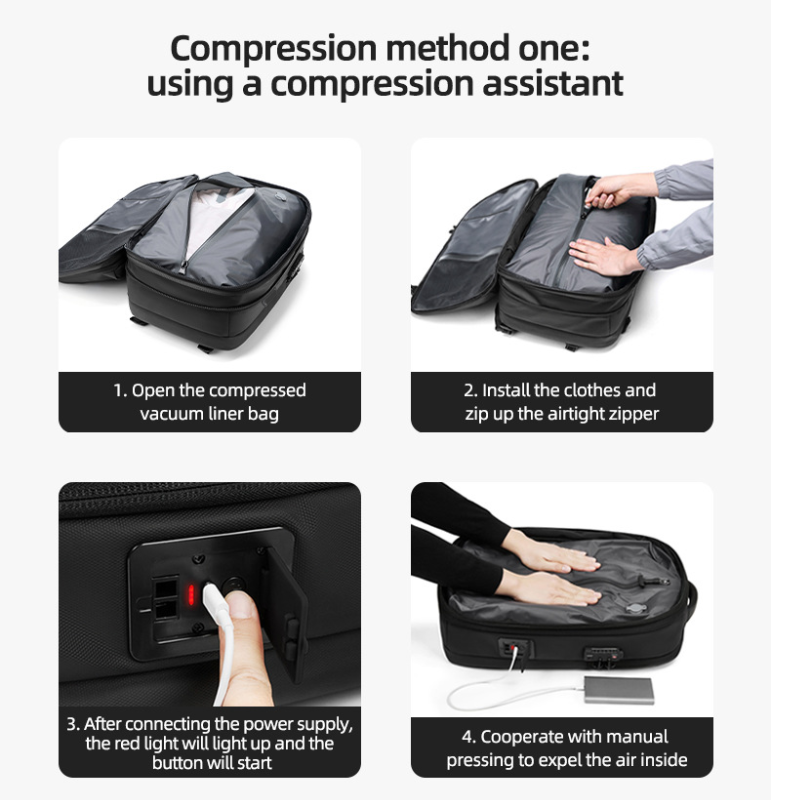 Compression method one: using a compression assistant

1. Open the compressed vacuum liner bag

2. Install the clothes and zip up the airtight zipper

3. After connecting the power supply, the red light will light up and the button will start

4. Cooperate with manual pressing to expel the air inside