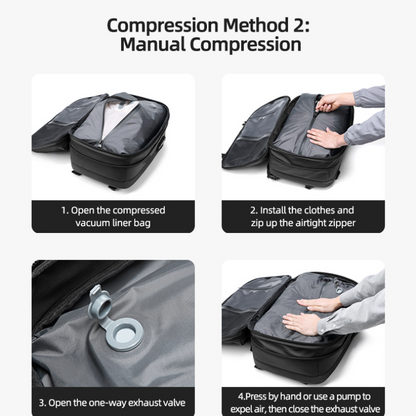 Compression Method 2:
Manual Compression

1. Open the compressed vacuum liner bag

2. Install the clothes and zip up the airtight zipper

3. Open the one-way exhaust valve

4.Press by hand or use a pump to expel air, then close the exhaust valve