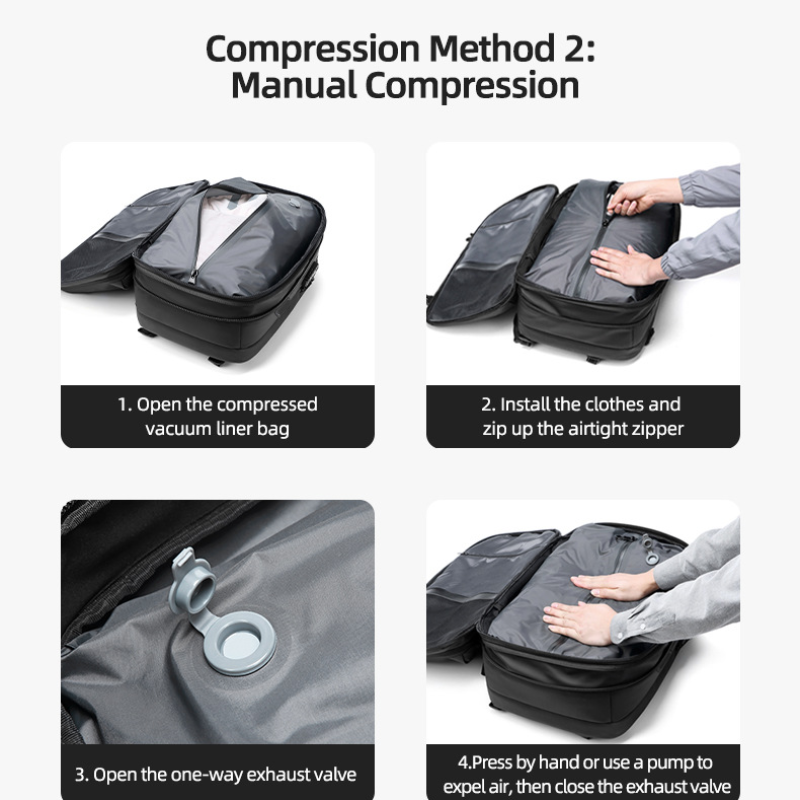 Compression Method 2:
Manual Compression

1. Open the compressed vacuum liner bag

2. Install the clothes and zip up the airtight zipper

3. Open the one-way exhaust valve

4.Press by hand or use a pump to expel air, then close the exhaust valve